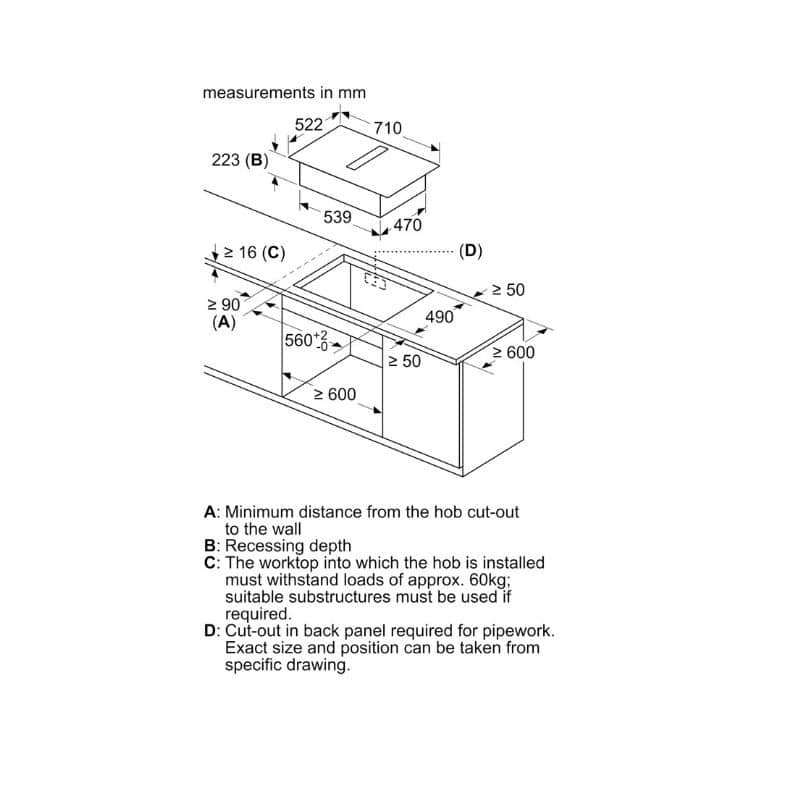 measurements in mm

522

710

223 (B)

539

470

≥ 16 (C)

(D)

≥ 50

≥ 90
(A)

490

$560^{+2}_{-0}$

≥ 50

≥ 600

≥ 600

A: Minimum distance from the hob cut-out to the wall
B: Recessing depth
C: The worktop into which the hob is installed must withstand loads of approx. 60kg; suitable substructures must be used if required.
D: Cut-out in back panel required for pipework. Exact size and position can be taken from specific drawing.