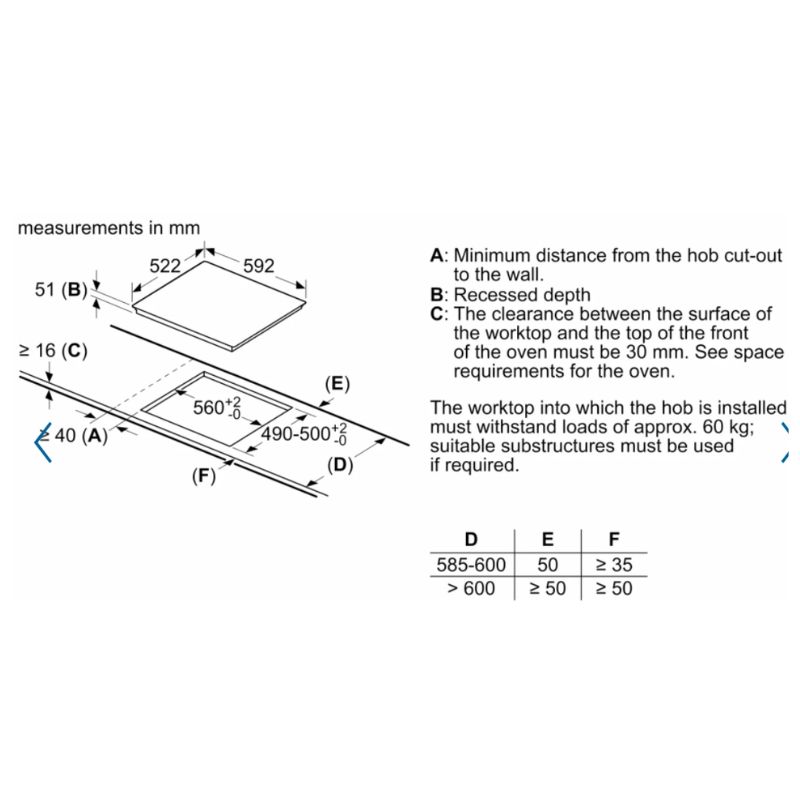 measurements in mm

522

592

51 (B)

≥ 16 (C)

(E)

$560^{+2}_{-0}$

≥ 40 (A)

$490\text{-}500^{+2}_{-0}$

(D)

(F)

A: Minimum distance from the hob cut-out to the wall.
B: Recessed depth
C: The clearance between the surface of the worktop and the top of the front of the oven must be 30 mm. See space requirements for the oven.

The worktop into which the hob is installed must withstand loads of approx. 60 kg; suitable substructures must be used if required.

| D | E | F |
|---|---|---|
| 585-600 | 50 | ≥ 35 |
| > 600 | ≥ 50 | ≥ 50 |